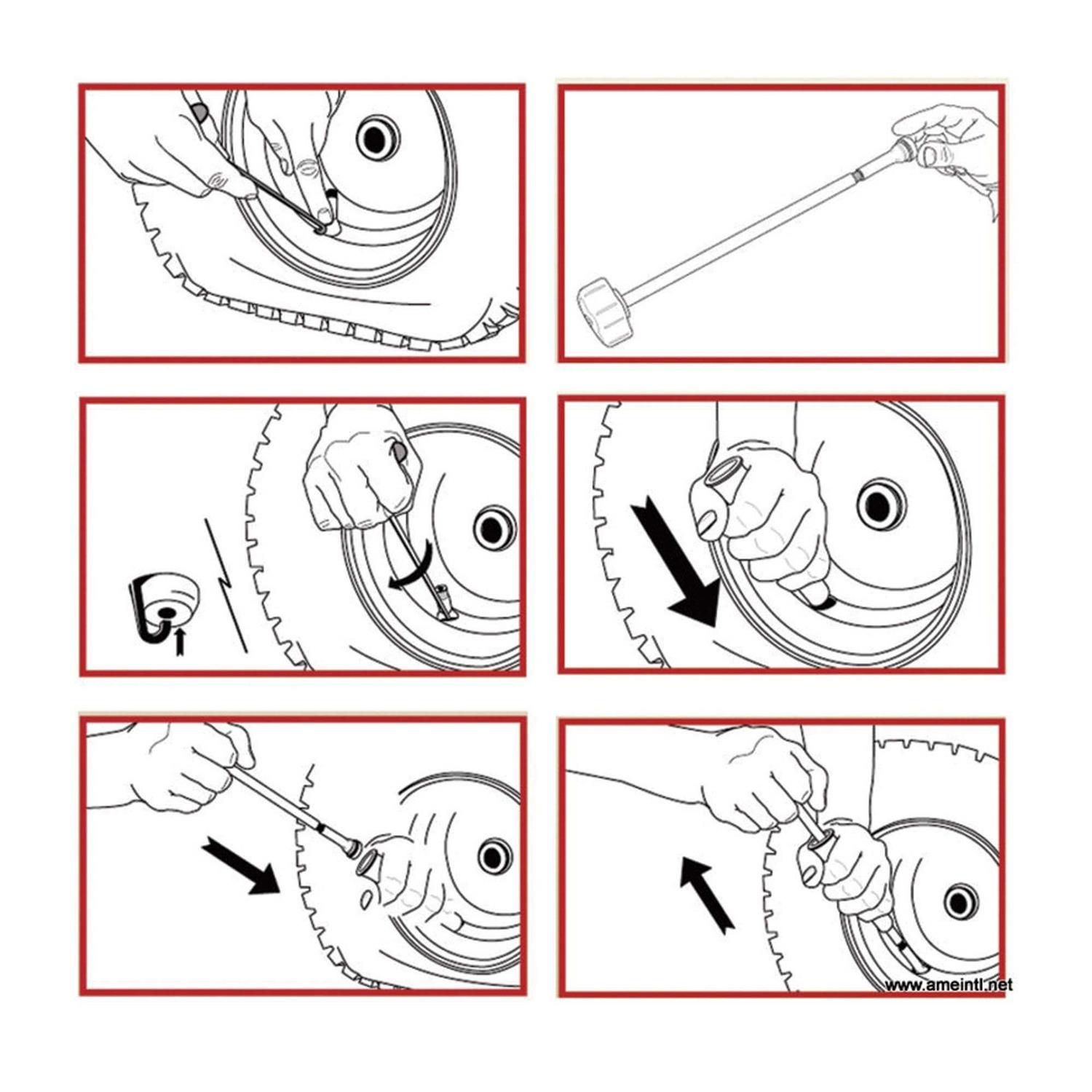 www.ameintl.net